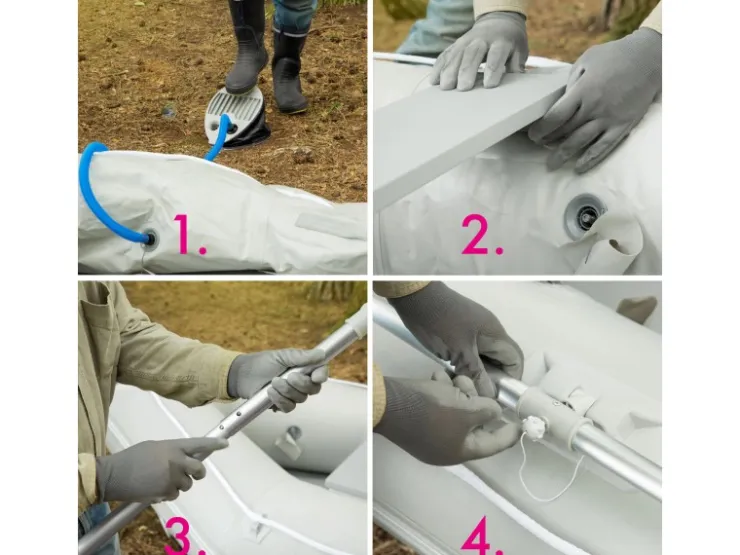 1.

2.

3.

4.