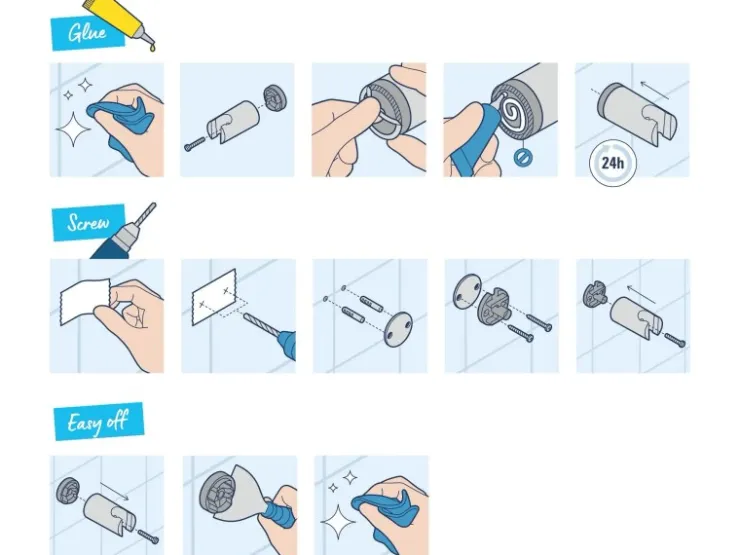 Glue

24h

Screw

Easy off