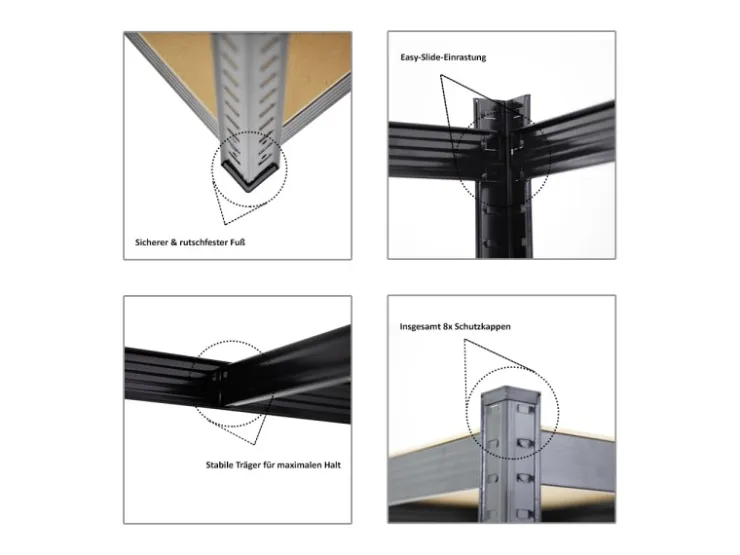 Sicherer & rutschfester Fuß

Easy-Slide-Einrastung

Stabile Träger für maximalen Halt

Insgesamt 8x Schutzkappen