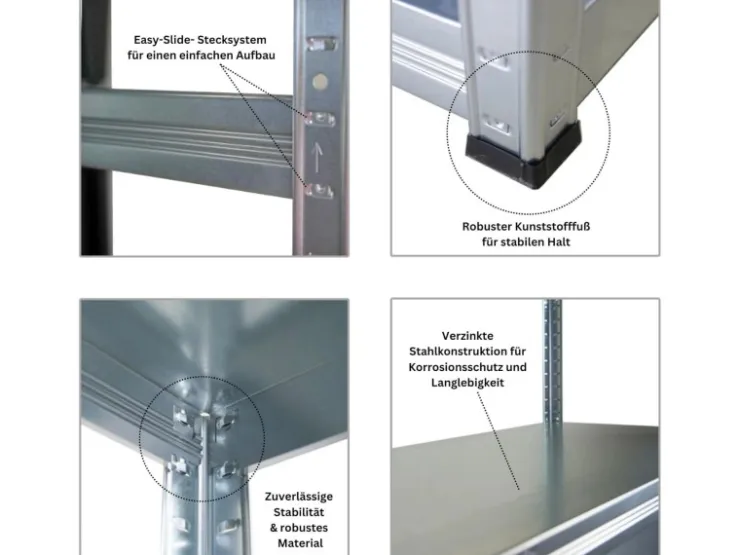 Easy-Slide- Stecksystem
für einen einfachen Aufbau

Robuster Kunststofffuß
für stabilen Halt

Zuverlässige
Stabilität
& robustes
Material

Verzinkte
Stahlkonstruktion für
Korrosionsschutz und
Langlebigkeit