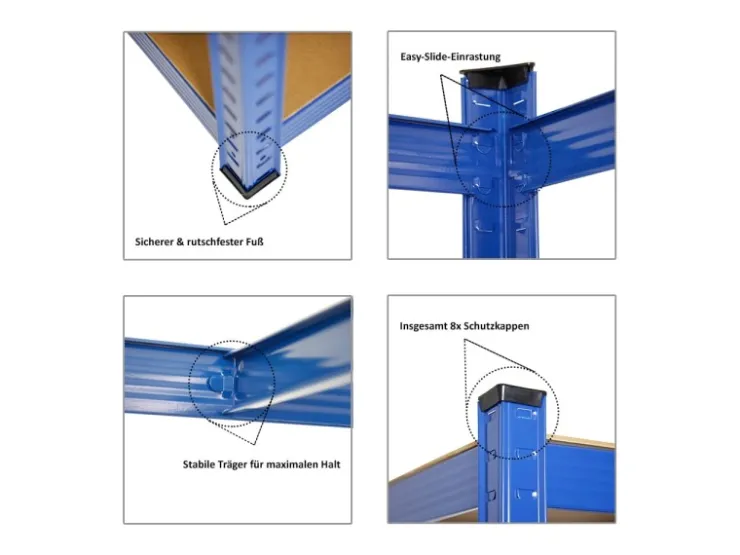 Sicherer & rutschfester Fuß

Easy-Slide-Einrastung

Stabile Träger für maximalen Halt

Insgesamt 8x Schutzkappen