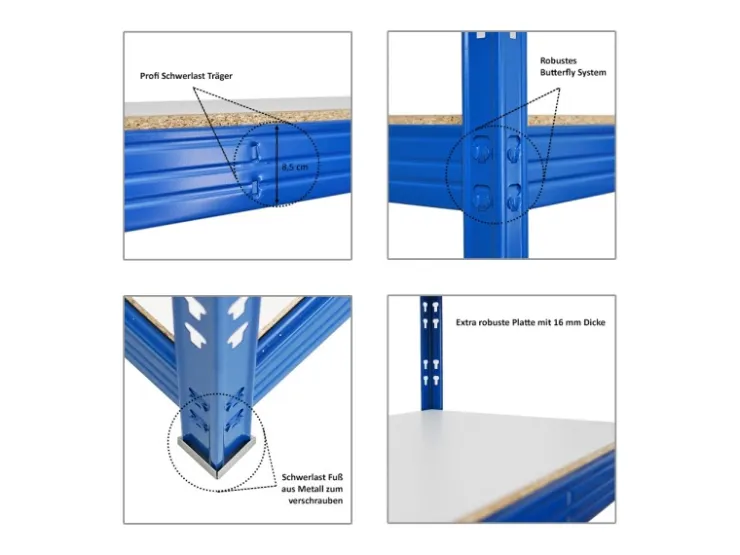 Profi Schwerlast Träger

8,5 cm

Robustes Butterfly System

Schwerlast Fuß aus Metall zum verschrauben

Extra robuste Platte mit 16 mm Dicke