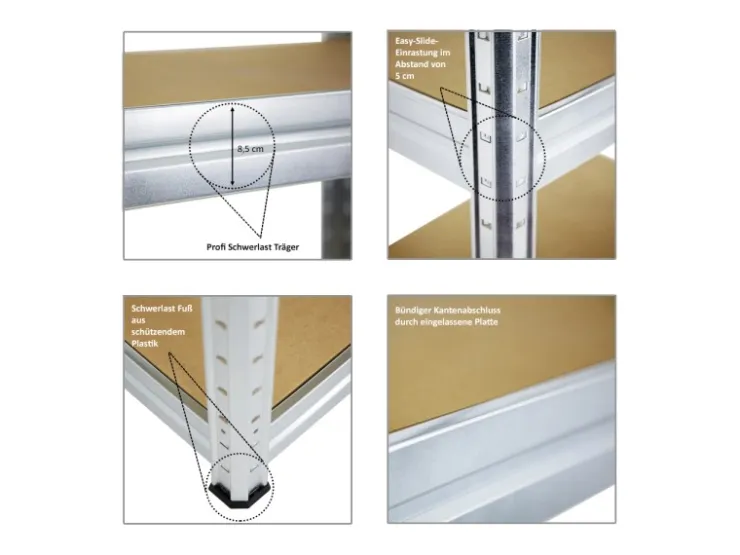 8,5 cm

Profi Schwerlast Träger

Easy-Slide-Einrastung im Abstand von 5 cm

Schwerlast Fuß aus schützendem Plastik

Bündiger Kantenabschluss durch eingelassene Platte