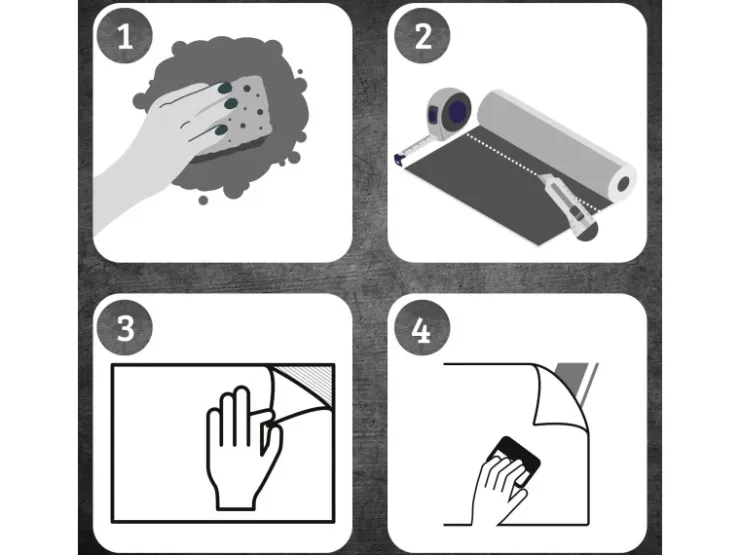 1

2

3

4